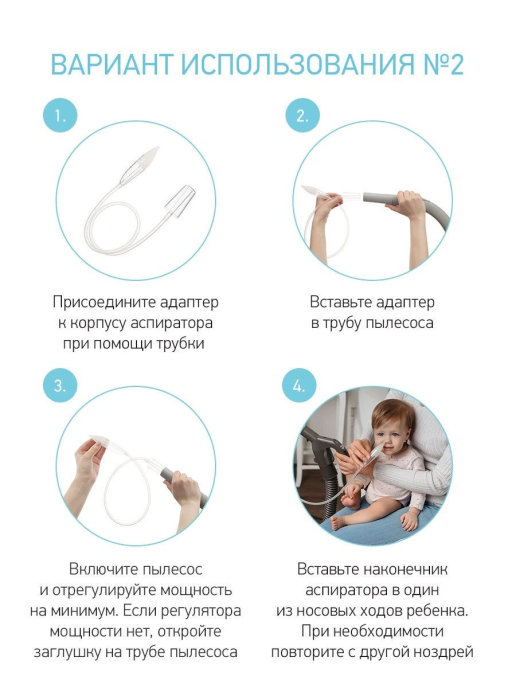 ВАРИАНТ ИСПОЛЬЗОВАНИЯ №2

1.

Присоедините адаптер к корпусу аспиратора при помощи трубки

2.

Вставьте адаптер в трубу пылесоса

3.

Включите пылесос и отрегулируйте мощность на минимум. Если регулятора мощности нет, откройте заглушку на трубе пылесоса

4.

Вставьте наконечник аспиратора в один из носовых ходов ребенка. При необходимости повторите с другой ноздрей