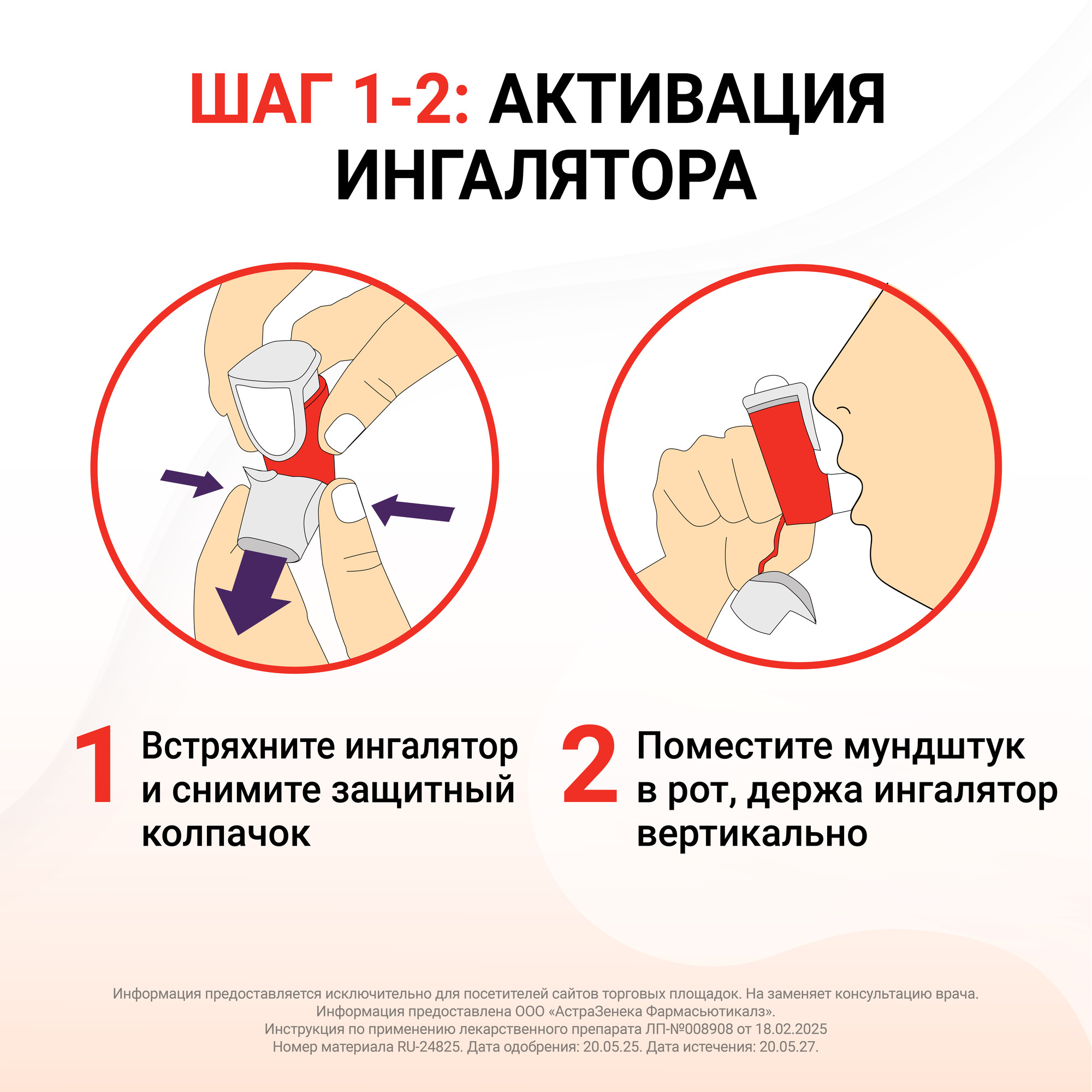 ШАГ 1-2: АКТИВАЦИЯ ИНГАЛЯТОРА

1 Встряхните ингалятор и снимите защитный колпачок

2 Поместите мундштук в рот, держа ингалятор вертикально

Информация предоставляется исключительно для посетителей сайтов торговых площадок. На заменяет консультацию врача.
Информация предоставлена ООО «АстраЗенека Фармасьютикалз».
Инструкция по применению лекарственного препарата ЛП-№008908 от 18.02.2025
Номер материала RU-24825. Дата одобрения: 20.05.25. Дата истечения: 20.05.27.