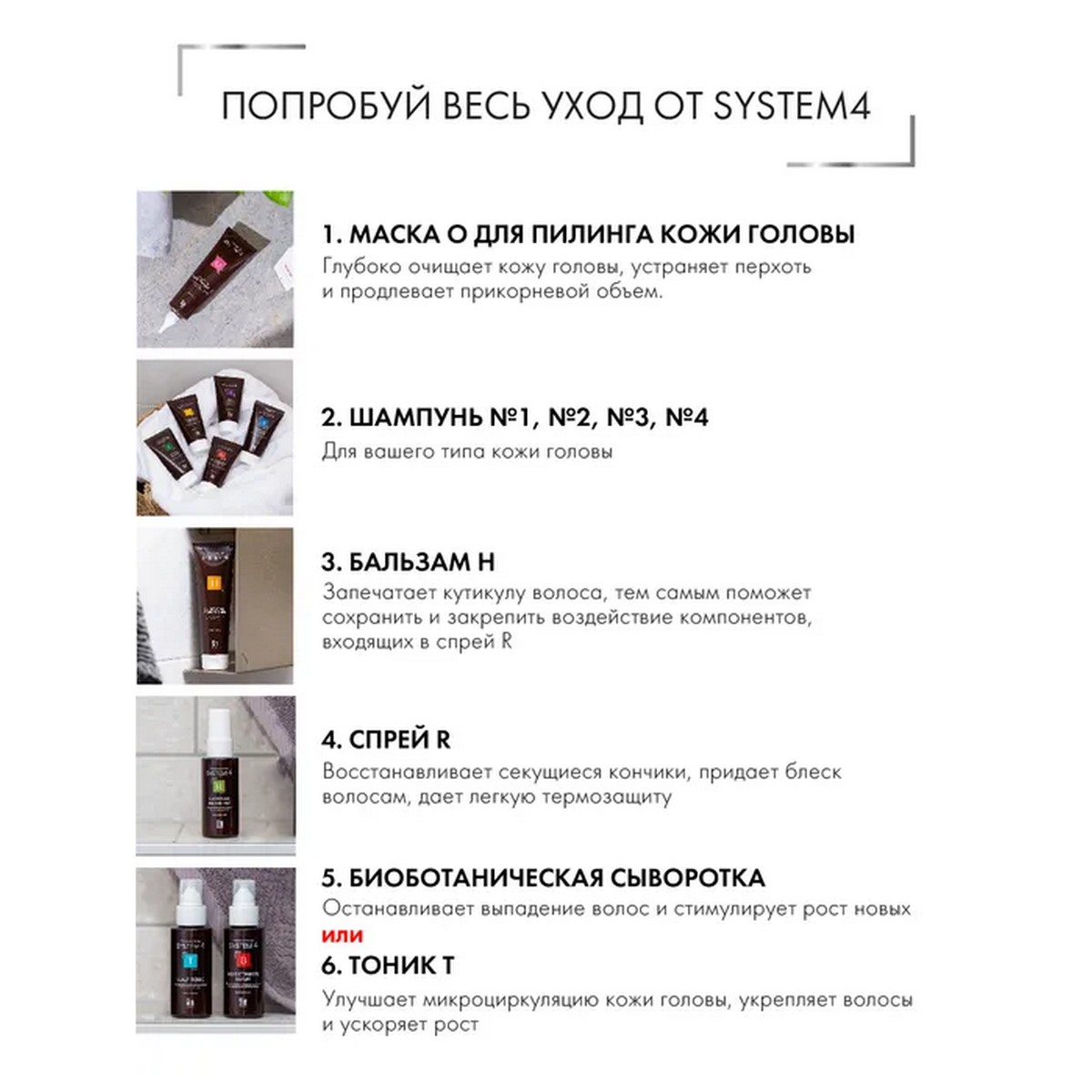 ПОПРОБУЙ ВЕСЬ УХОД ОТ SYSTEM4

1. МАСКА О ДЛЯ ПИЛИНГА КОЖИ ГОЛОВЫ
Глубоко очищает кожу головы, устраняет перхоть и продлевает прикорневой объем.

2. ШАМПУНЬ №1, №2, №3, №4
Для вашего типа кожи головы

3. БАЛЬЗАМ Н
Запечатает кутикулу волоса, тем самым поможет сохранить и закрепить воздействие компонентов, входящих в спрей R

4. СПРЕЙ R
Восстанавливает секущиеся кончики, придает блеск волосам, дает легкую термозащиту

5. БИОБОТАНИЧЕСКАЯ СЫВОРОТКА
Останавливает выпадение волос и стимулирует рост новых
или
6. ТОНИК Т
Улучшает микроциркуляцию кожи головы, укрепляет волосы и ускоряет рост