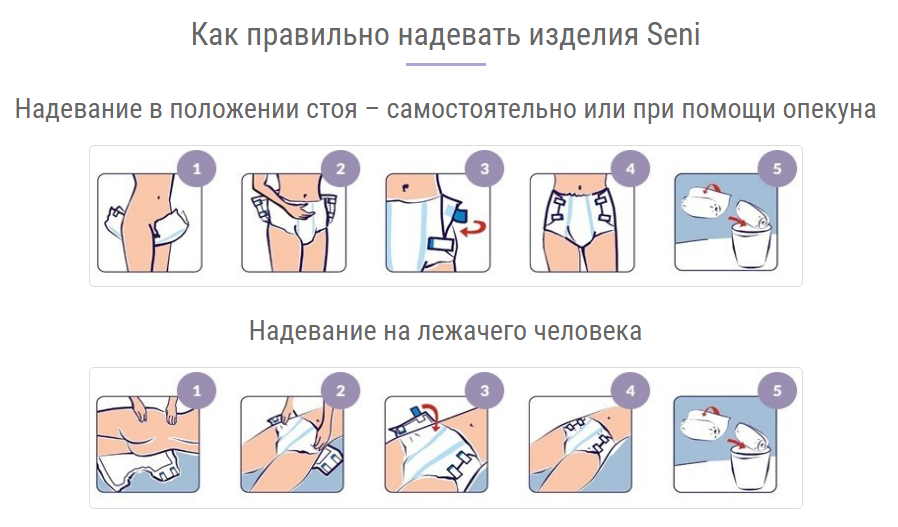 Как правильно надевать изделия Seni

Надевание в положении стоя – самостоятельно или при помощи опекуна

1 2 3 4 5

Надевание на лежачего человека

1 2 3 4 5