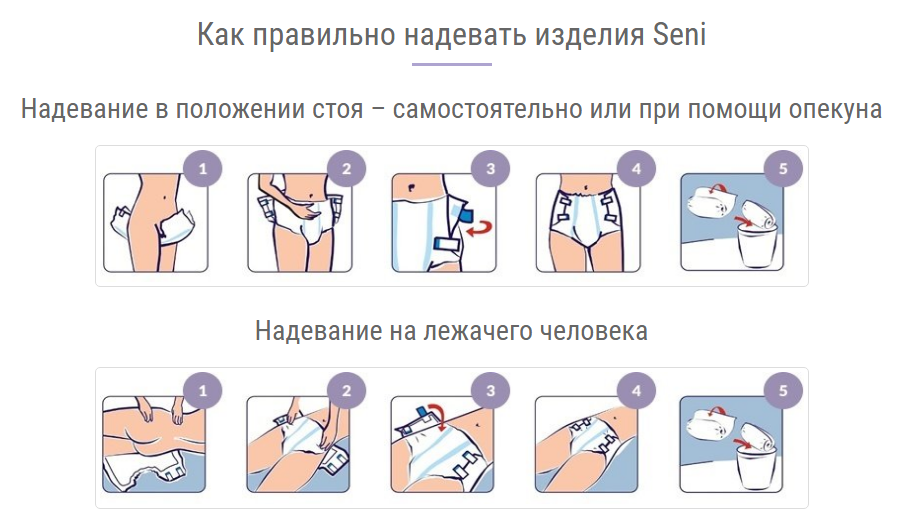 Как правильно надевать изделия Seni

Надевание в положении стоя – самостоятельно или при помощи опекуна

1 2 3 4 5

Надевание на лежачего человека

1 2 3 4 5