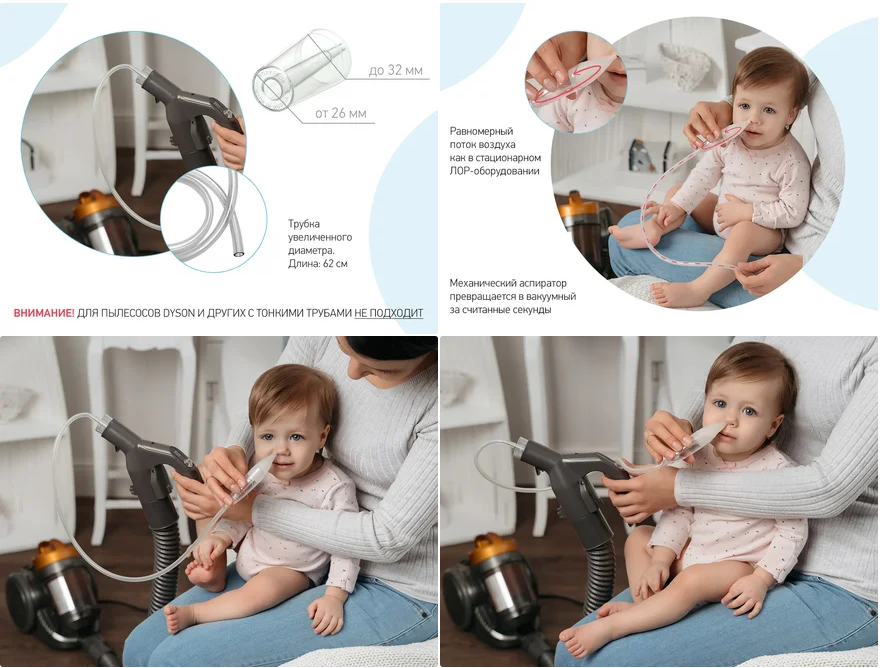 до 32 мм

от 26 мм

Трубка увеличенного диаметра. Длина: 62 см

ВНИМАНИЕ! ДЛЯ ПЫЛЕСОСОВ DYSON И ДРУГИХ С ТОНКИМИ ТРУБАМИ НЕ ПОДХОДИТ

Равномерный поток воздуха как в стационарном ЛОР-оборудовании

Механический аспиратор превращается в вакуумный за считанные секунды