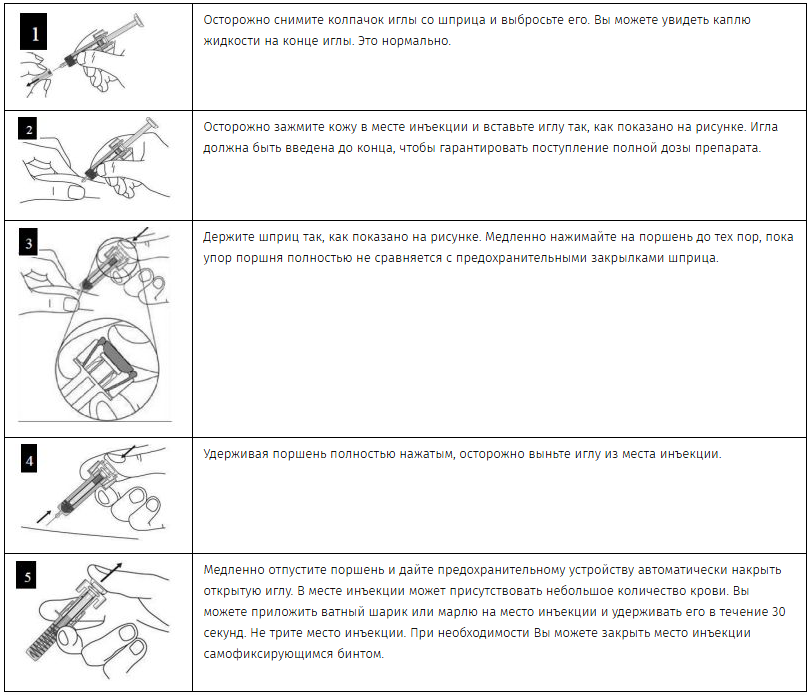 | | |
|---|---|
| 1 | Осторожно снимите колпачок иглы со шприца и выбросьте его. Вы можете увидеть каплю жидкости на конце иглы. Это нормально. |
| 2 | Осторожно зажмите кожу в месте инъекции и вставьте иглу так, как показано на рисунке. Игла должна быть введена до конца, чтобы гарантировать поступление полной дозы препарата. |
| 3 | Держите шприц так, как показано на рисунке. Медленно нажимайте на поршень до тех пор, пока упор поршня полностью не сравняется с предохранительными закрылками шприца. |
| 4 | Удерживая поршень полностью нажатым, осторожно выньте иглу из места инъекции. |
| 5 | Медленно отпустите поршень и дайте предохранительному устройству автоматически накрыть открытую иглу. В месте инъекции может присутствовать небольшое количество крови. Вы можете приложить ватный шарик или марлю на место инъекции и удерживать его в течение 30 секунд. Не трите место инъекции. При необходимости Вы можете закрыть место инъекции самофиксирующимся бинтом. |