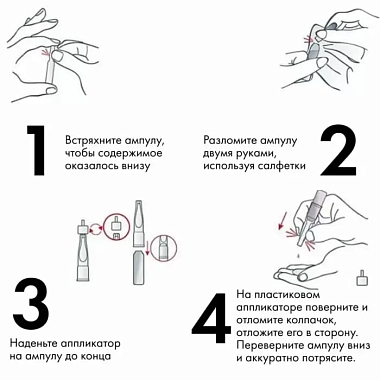 1

Встряхните ампулу, чтобы содержимое оказалось внизу

Разломите ампулу двумя руками, используя салфетки

2

3

Наденьте аппликатор на ампулу до конца

4

На пластиковом аппликаторе поверните и отломите колпачок, отложите его в сторону. Переверните ампулу вниз и аккуратно потрясите.