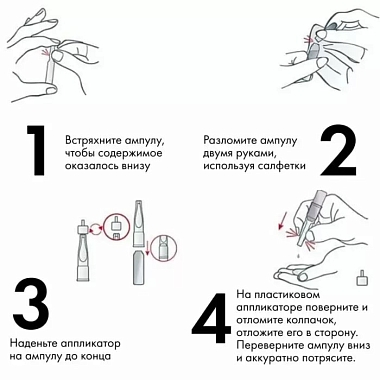 1

Встряхните ампулу, чтобы содержимое оказалось внизу

Разломите ампулу двумя руками, используя салфетки

2

3

Наденьте аппликатор на ампулу до конца

4

На пластиковом аппликаторе поверните и отломите колпачок, отложите его в сторону. Переверните ампулу вниз и аккуратно потрясите.