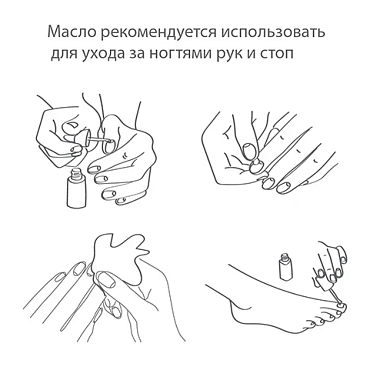 Масло рекомендуется использовать
для ухода за ногтями рук и стоп